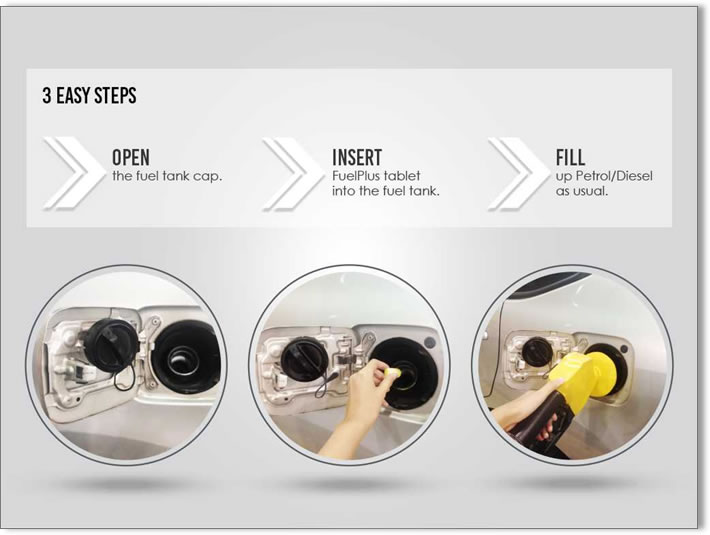 3 EASY STEPS

OPEN
the fuel tank cap.

INSERT
FuelPlus tablet into the fuel tank.

FILL
up Petrol/Diesel as usual.