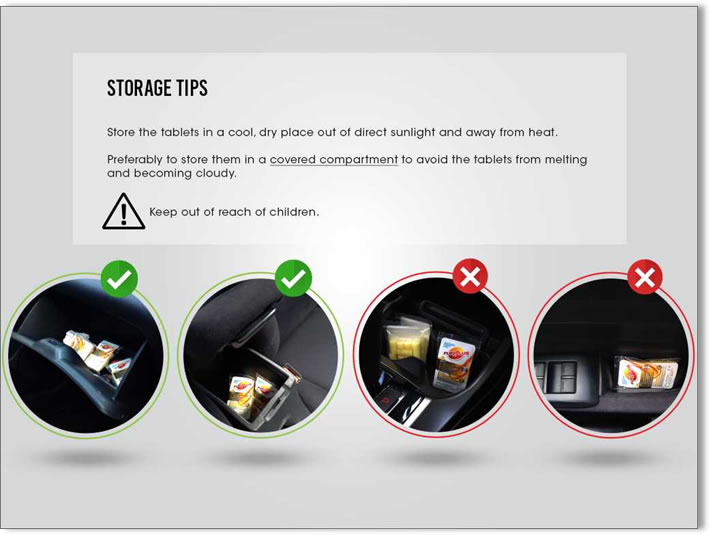 STORAGE TIPS

Store the tablets in a cool, dry place out of direct sunlight and away from heat.

Preferably to store them in a covered compartment to avoid the tablets from melting and becoming cloudy.

Keep out of reach of children.